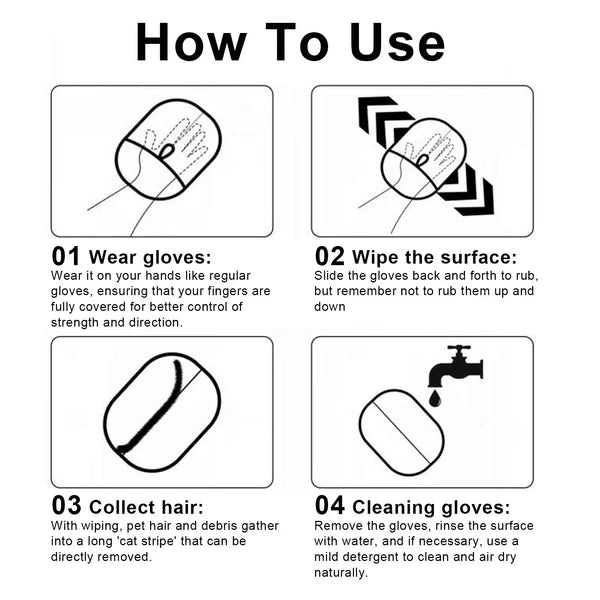 How To Use

01 Wear gloves:
Wear it on your hands like regular gloves, ensuring that your fingers are fully covered for better control of strength and direction.

02 Wipe the surface:
Slide the gloves back and forth to rub, but remember not to rub them up and down

03 Collect hair:
With wiping, pet hair and debris gather into a long 'cat stripe' that can be directly removed.

04 Cleaning gloves:
Remove the gloves, rinse the surface with water, and if necessary, use a mild detergent to clean and air dry naturally.