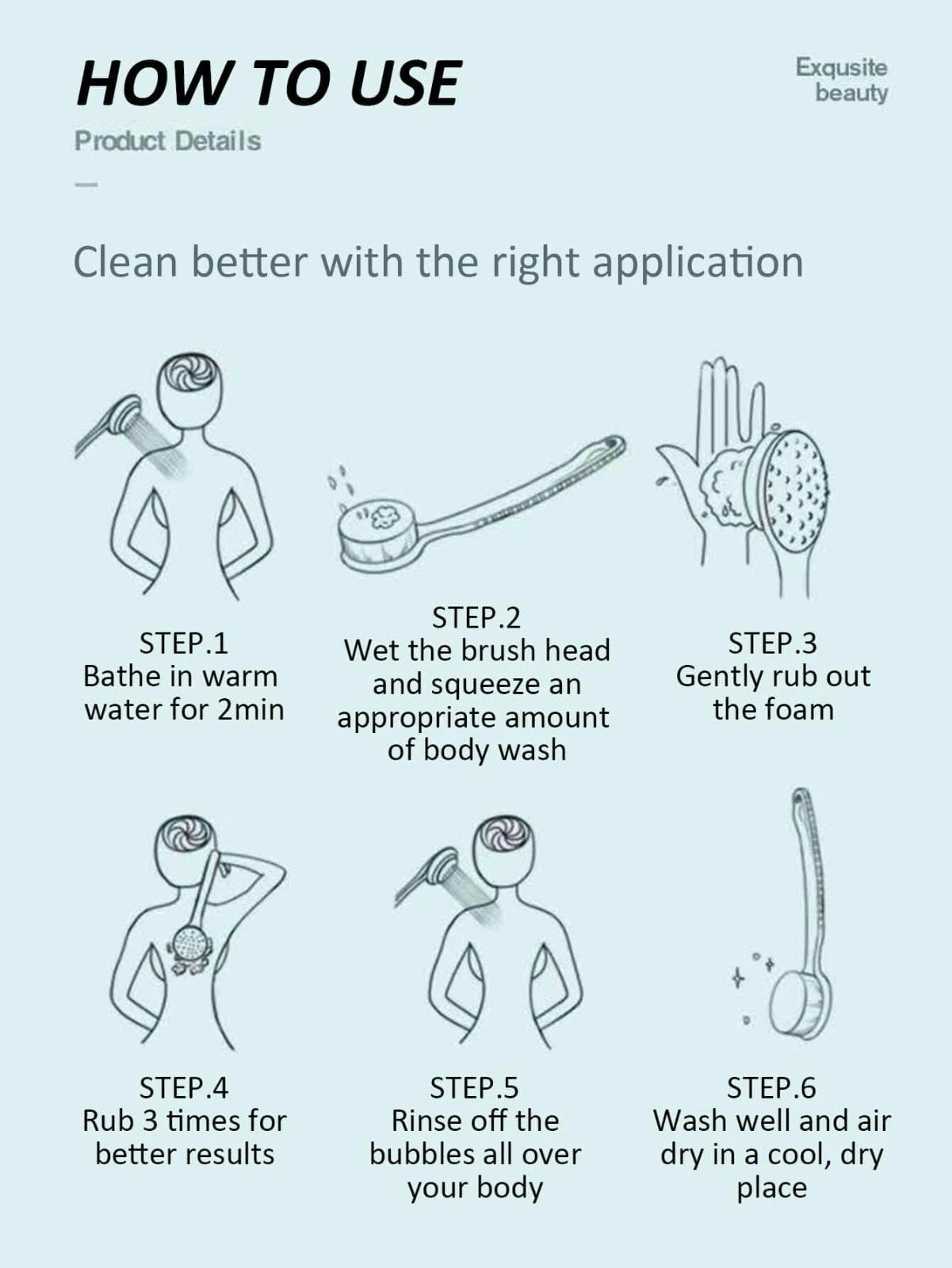 HOW TO USE

Exqusite beauty

Product Details

—

Clean better with the right application

STEP.1
Bathe in warm water for 2min

STEP.2
Wet the brush head and squeeze an appropriate amount of body wash

STEP.3
Gently rub out the foam

STEP.4
Rub 3 times for better results

STEP.5
Rinse off the bubbles all over your body

STEP.6
Wash well and air dry in a cool, dry place