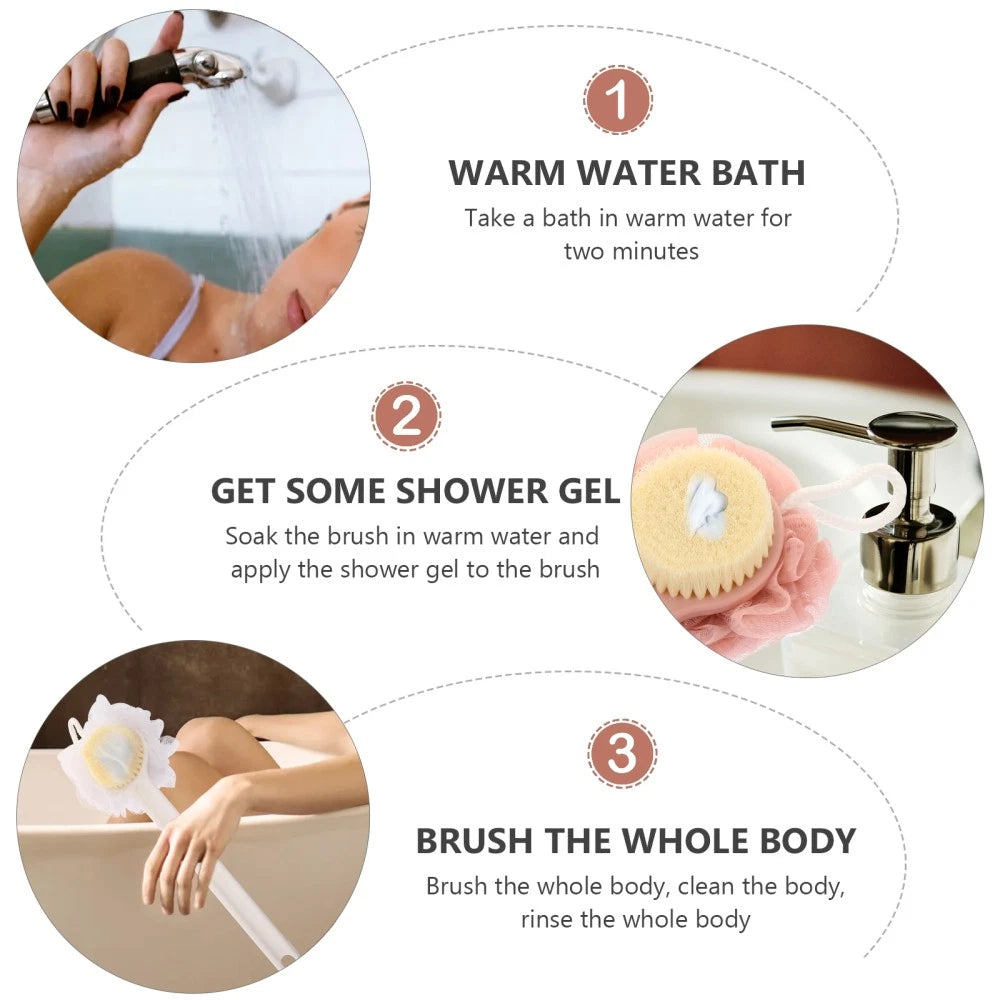 1

WARM WATER BATH

Take a bath in warm water for two minutes

2

GET SOME SHOWER GEL

Soak the brush in warm water and apply the shower gel to the brush

3

BRUSH THE WHOLE BODY

Brush the whole body, clean the body, rinse the whole body