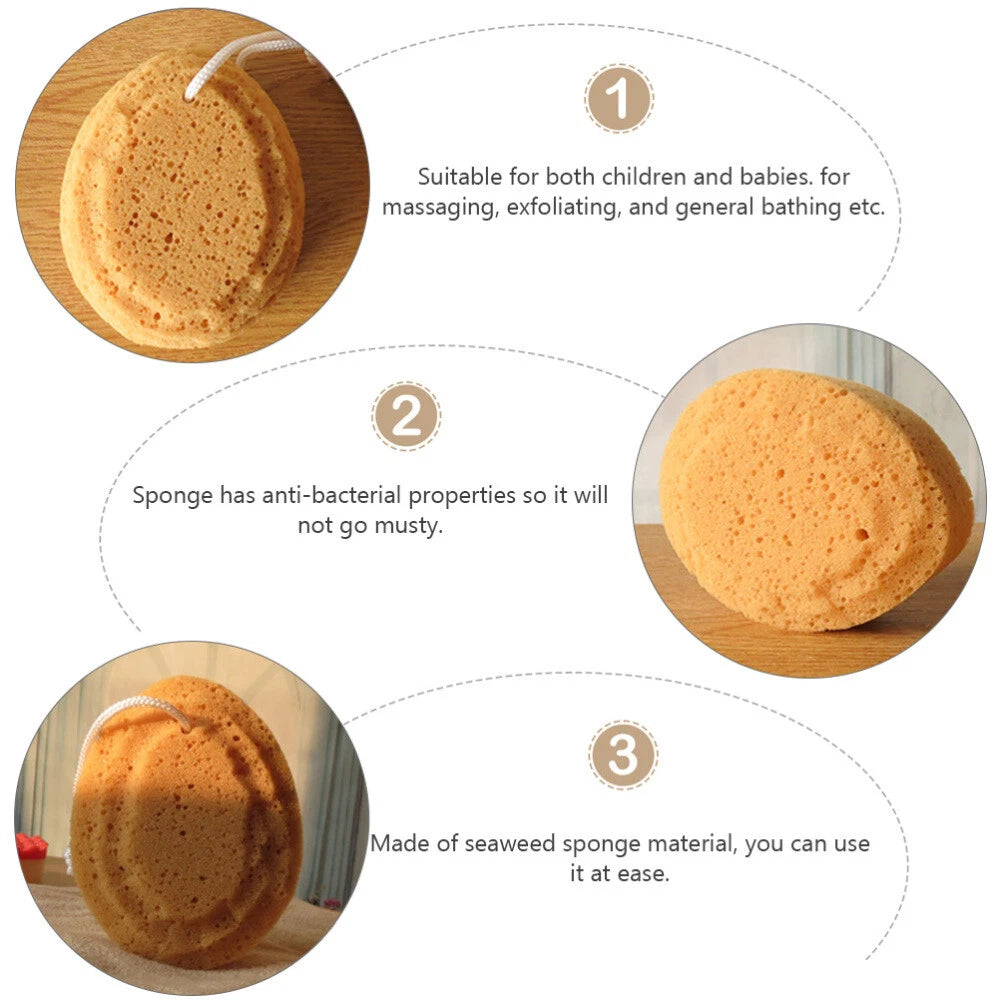 1

Suitable for both children and babies. for massaging, exfoliating, and general bathing etc.

2

Sponge has anti-bacterial properties so it will not go musty.

3

Made of seaweed sponge material, you can use it at ease.