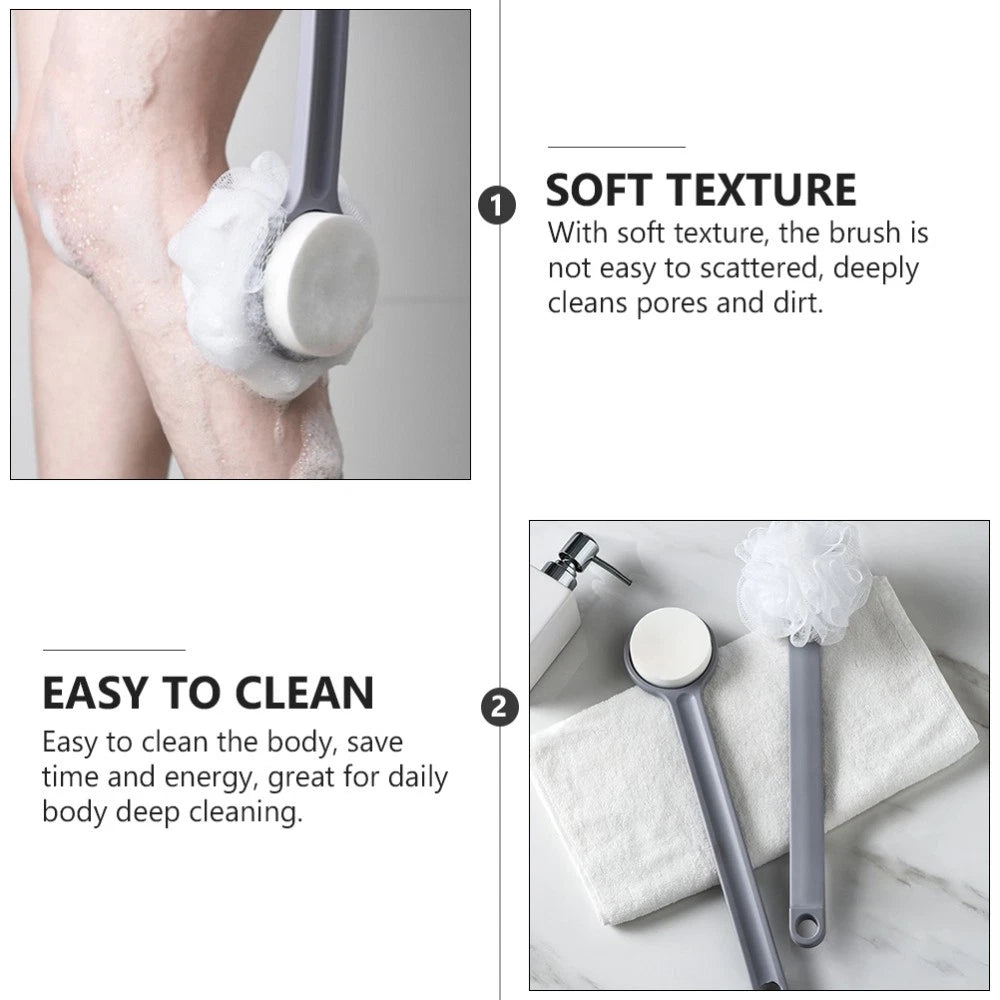 1

SOFT TEXTURE

With soft texture, the brush is not easy to scattered, deeply cleans pores and dirt.

EASY TO CLEAN

Easy to clean the body, save time and energy, great for daily body deep cleaning.

2