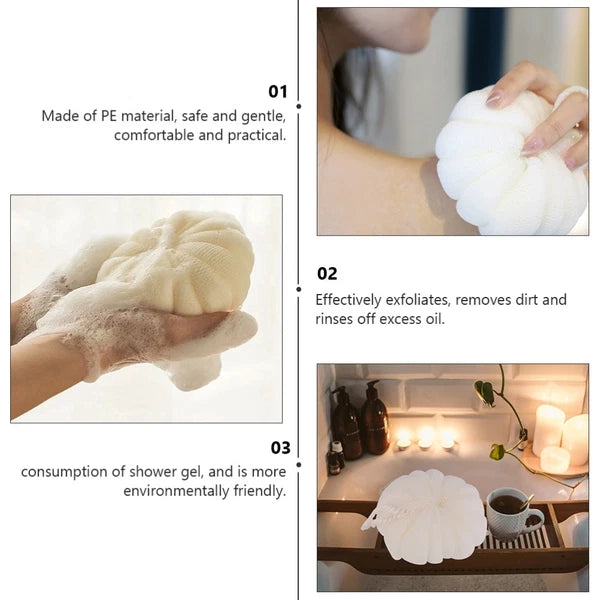 01

Made of PE material, safe and gentle, comfortable and practical.

02

Effectively exfoliates, removes dirt and rinses off excess oil.

03

consumption of shower gel, and is more environmentally friendly.